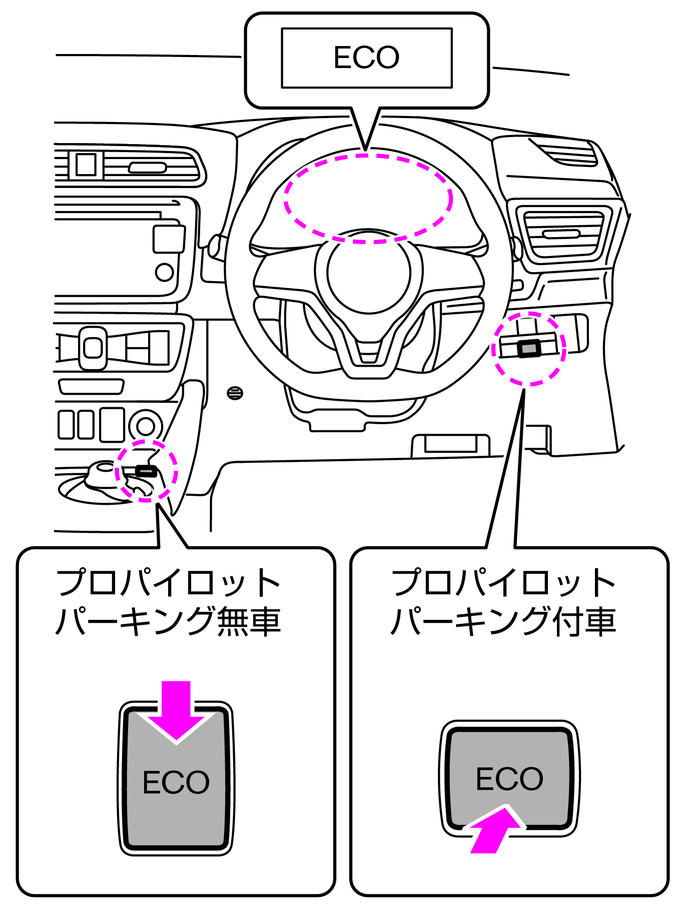 ECO

プロパイロット
パーキング無車

ECO

プロパイロット
パーキング付車

ECO