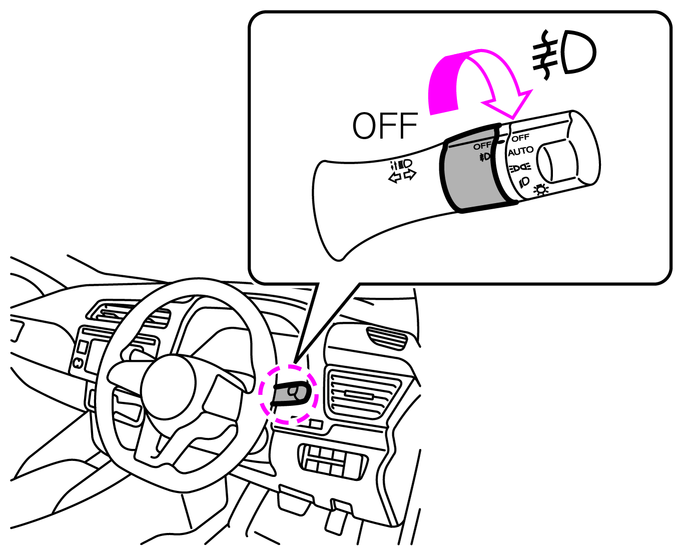 OFF

OFF

OFF
AUTO