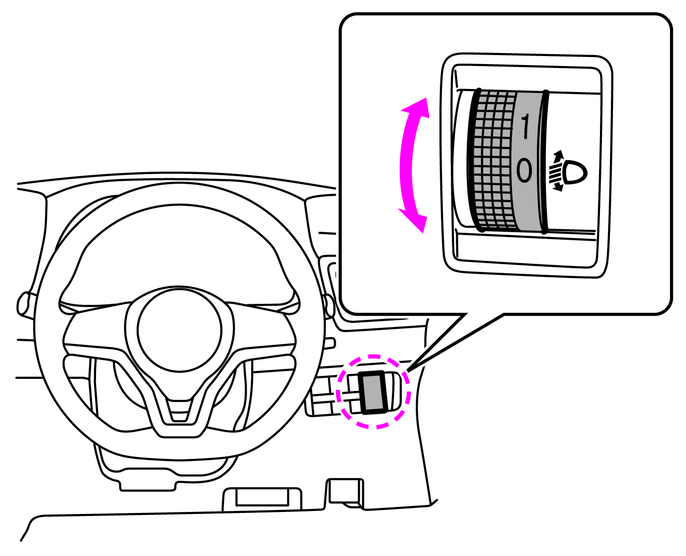 1
0