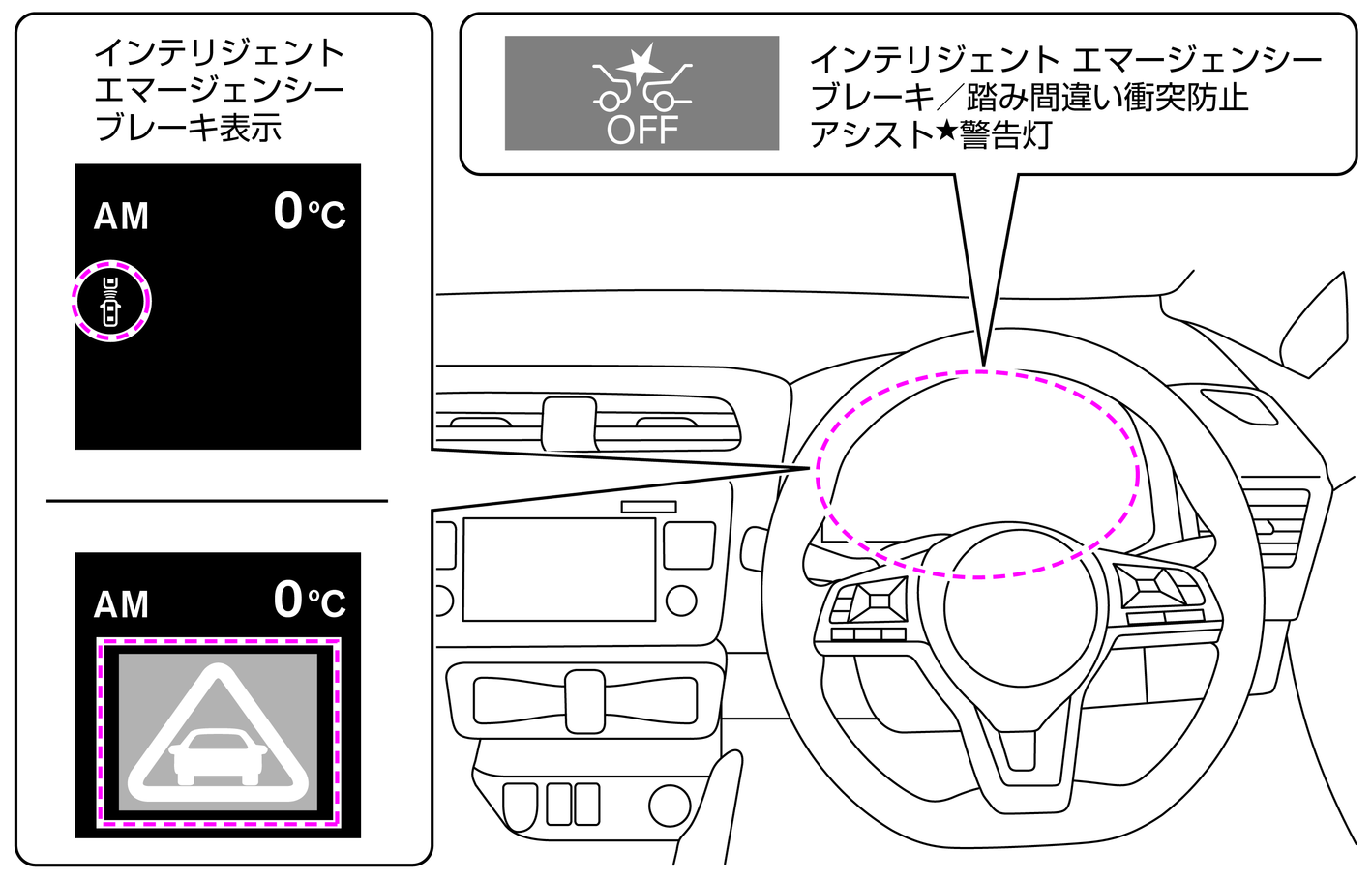 インテリジェント
エマージェンシー
ブレーキ表示

AM 0℃

AM 0℃

OFF

インテリジェント エマージェンシー
ブレーキ／踏み間違い衝突防止
アシスト★警告灯