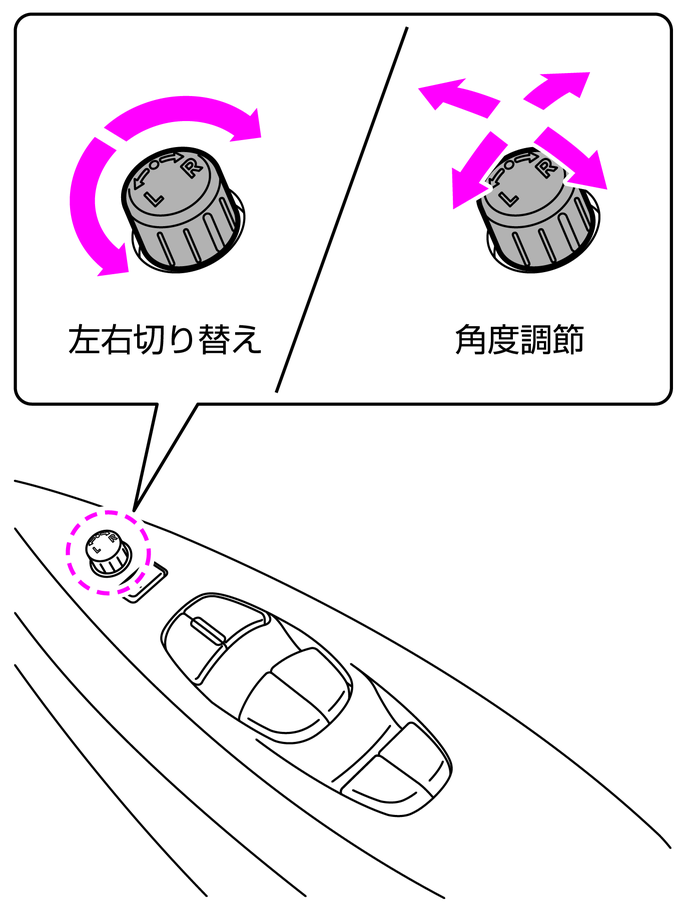 L R

左右切り替え

L R

角度調節

L R