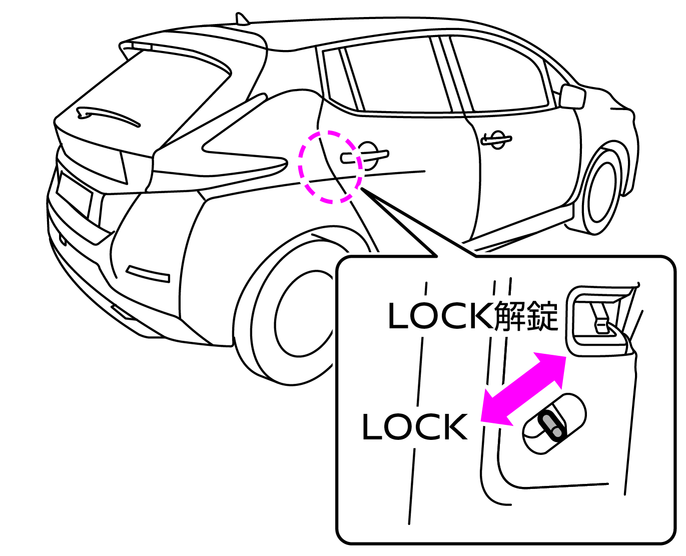 LOCK解錠

LOCK