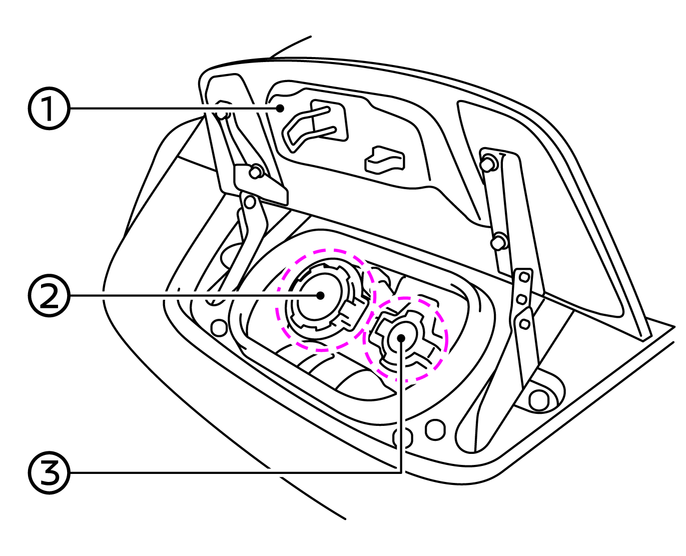 ①
②
③