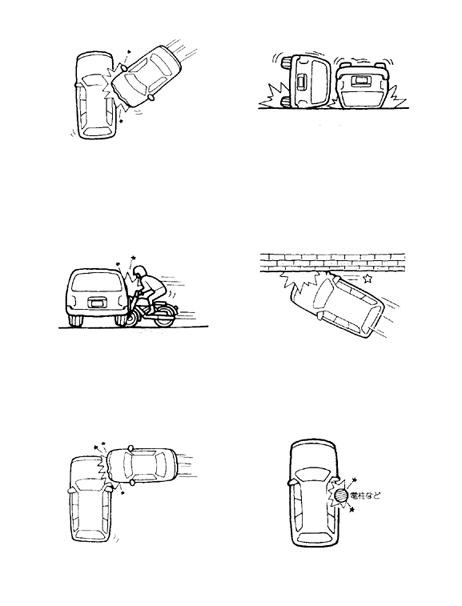 電柱など