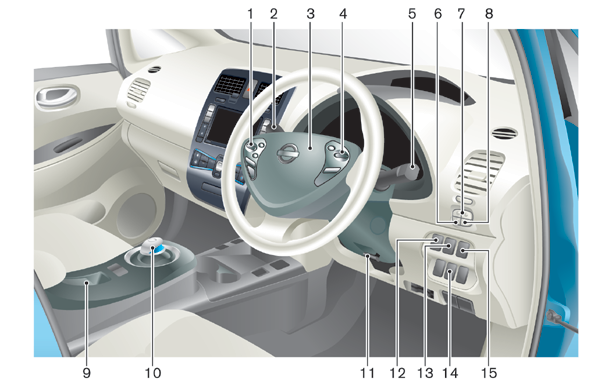 1 2 3 4 5 6 7 8

9 10 11 12 13 14 15