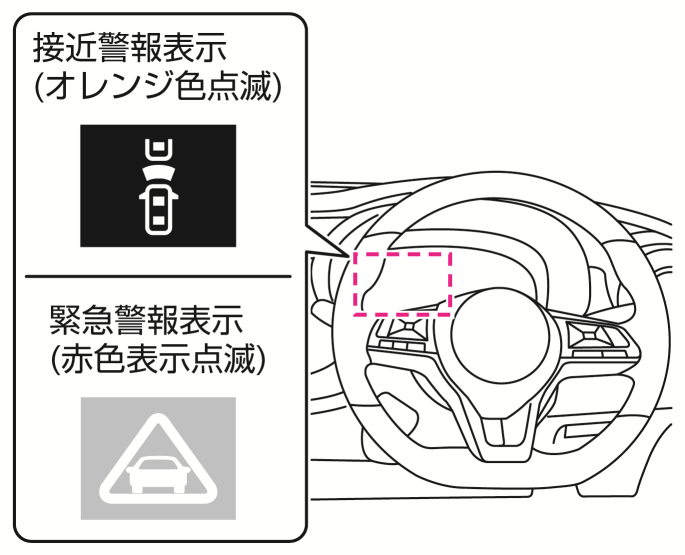 接近警報表示
(オレンジ色点滅)

緊急警報表示
(赤色表示点滅)