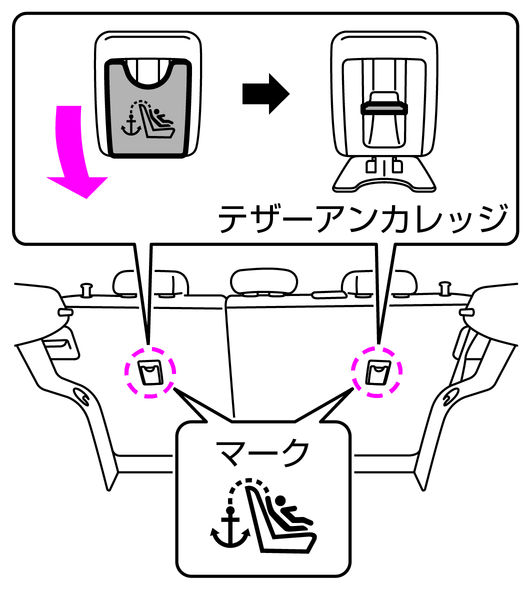 テザーアンカレッジ

マーク