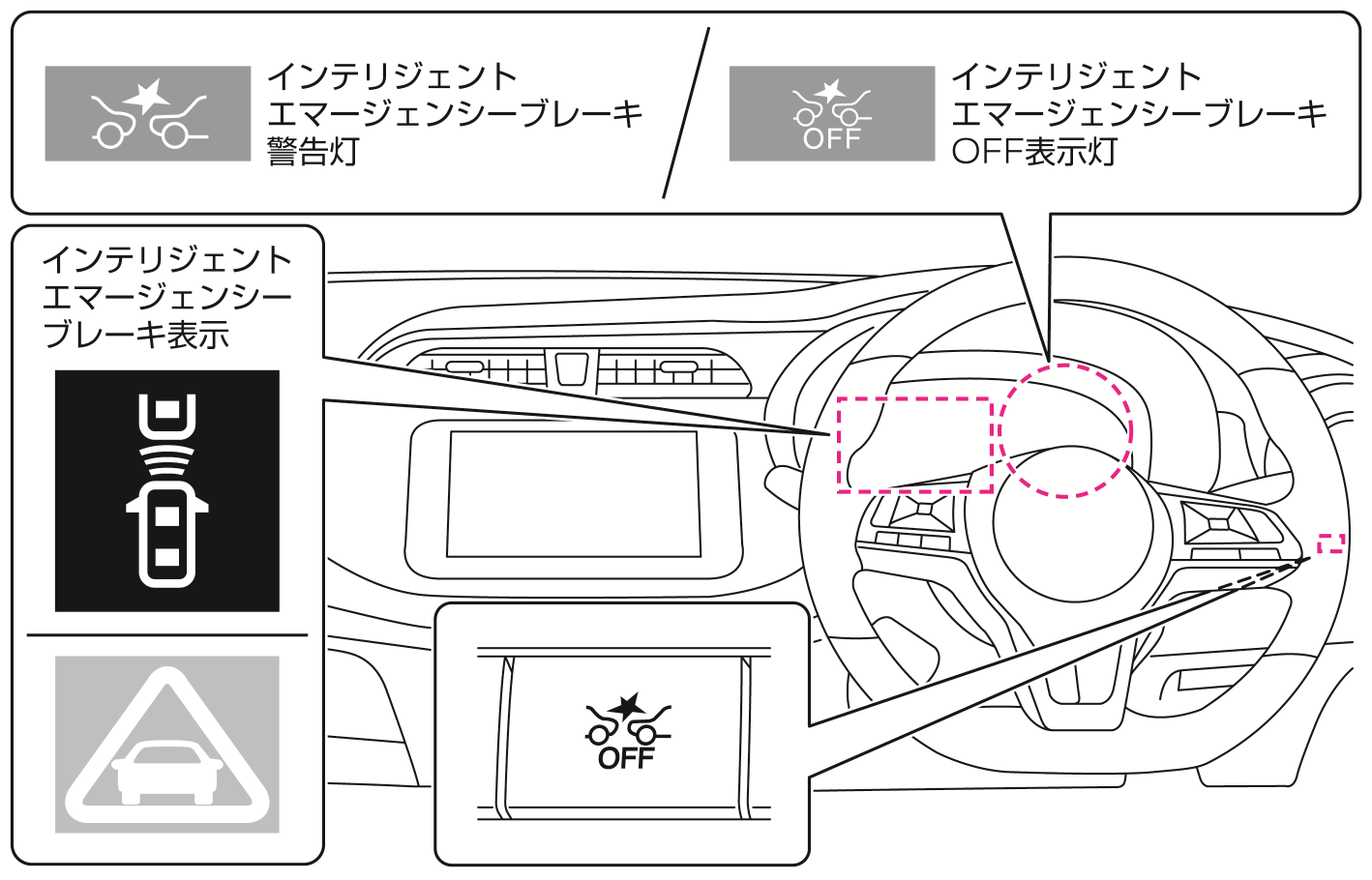 インテリジェント
エマージェンシーブレーキ
警告灯

OFF

インテリジェント
エマージェンシーブレーキ
OFF表示灯

インテリジェント
エマージェンシー
ブレーキ表示

OFF