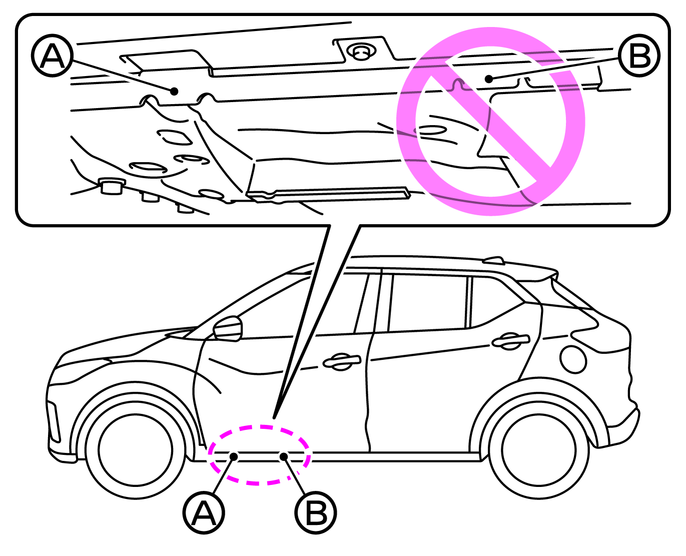 A
B
A
B