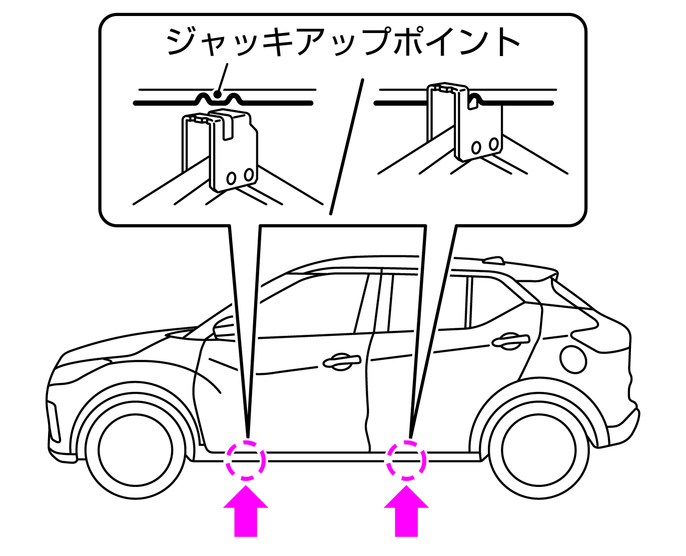 ジャッキアップポイント