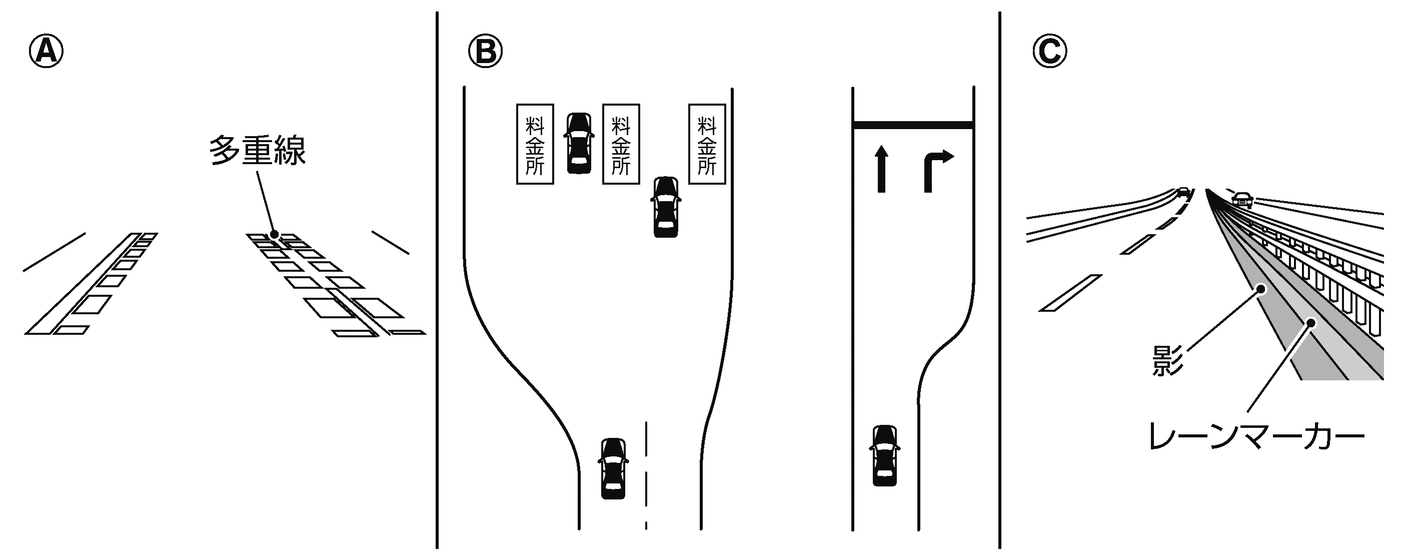 Ⓐ

多重線

Ⓑ

料金所

料金所

料金所

Ⓒ

影

レーンマーカー