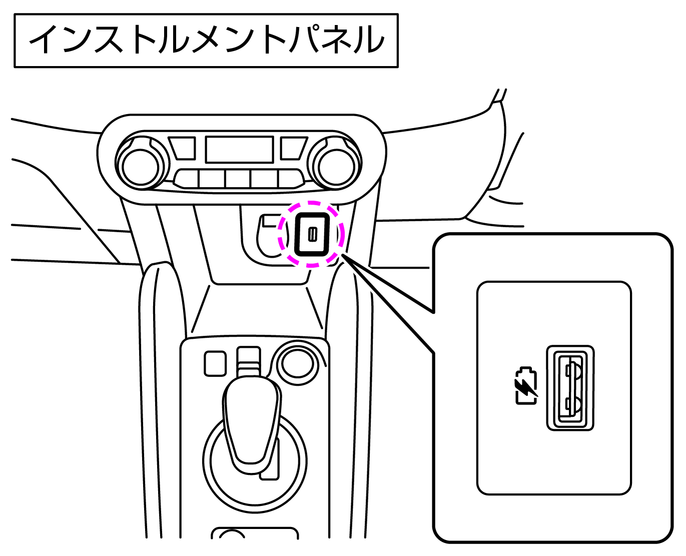 インストルメントパネル