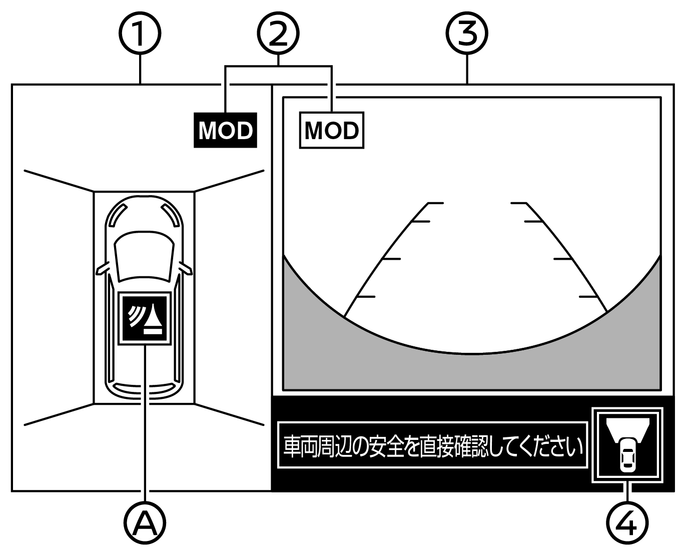 ①
②
③
MOD
MOD
車両周辺の安全を直接確認してください
Ⓐ
④