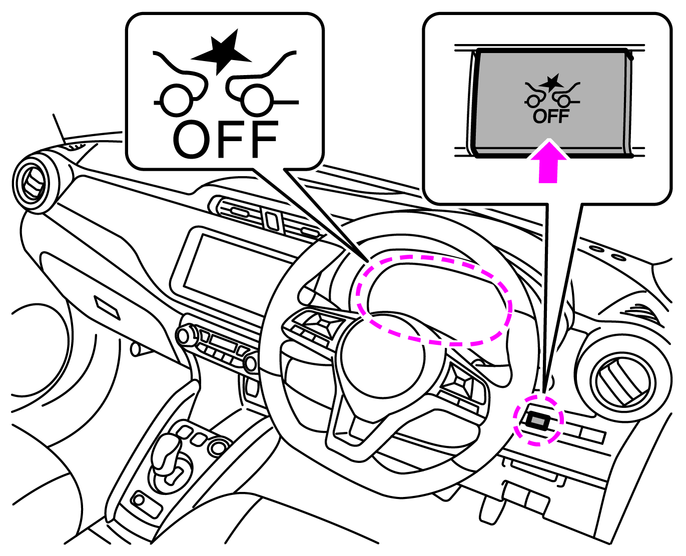 OFF

OFF