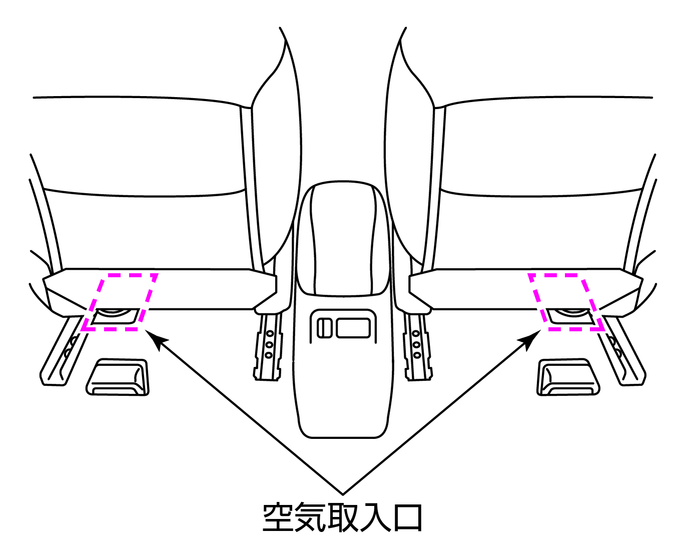 空気取入口