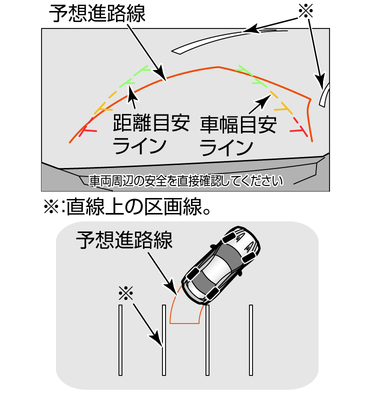 予想進路線

※

距離目安ライン

車幅目安ライン

車両周辺の安全を直接確認してください

※:直線上の区画線。

予想進路線

※