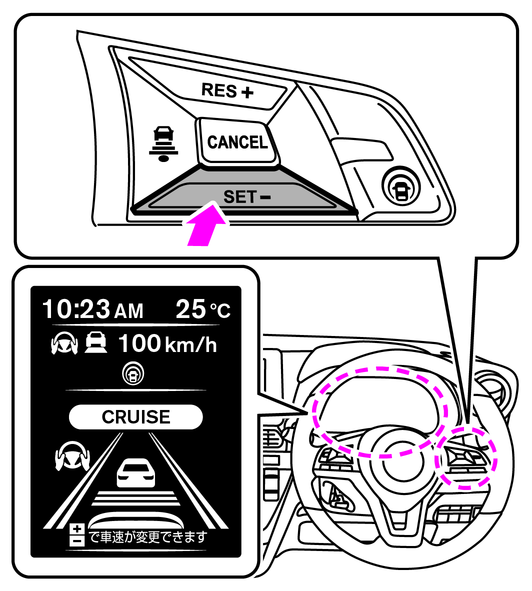 RES +
CANCEL
SET −

10:23 AM 25 °C
100 km/h
CRUISE
+
− で車速が変更できます