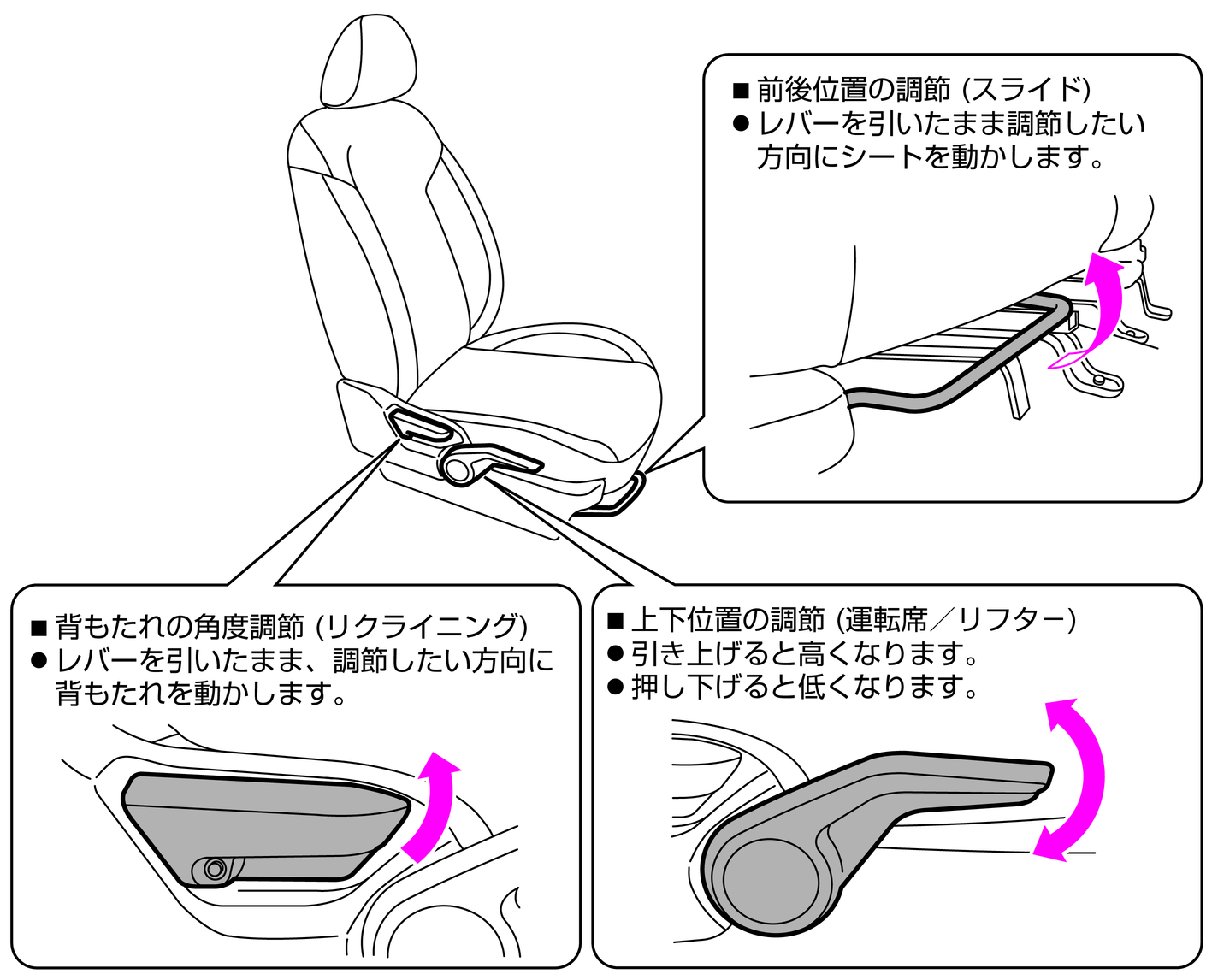 ■ 前後位置の調節 (スライド)
● レバーを引いたまま調節したい方向にシートを動かします。

■ 背もたれの角度調節 (リクライニング)
● レバーを引いたまま、調節したい方向に背もたれを動かします。

■ 上下位置の調節 (運転席／リフター)
● 引き上げると高くなります。
● 押し下げると低くなります。