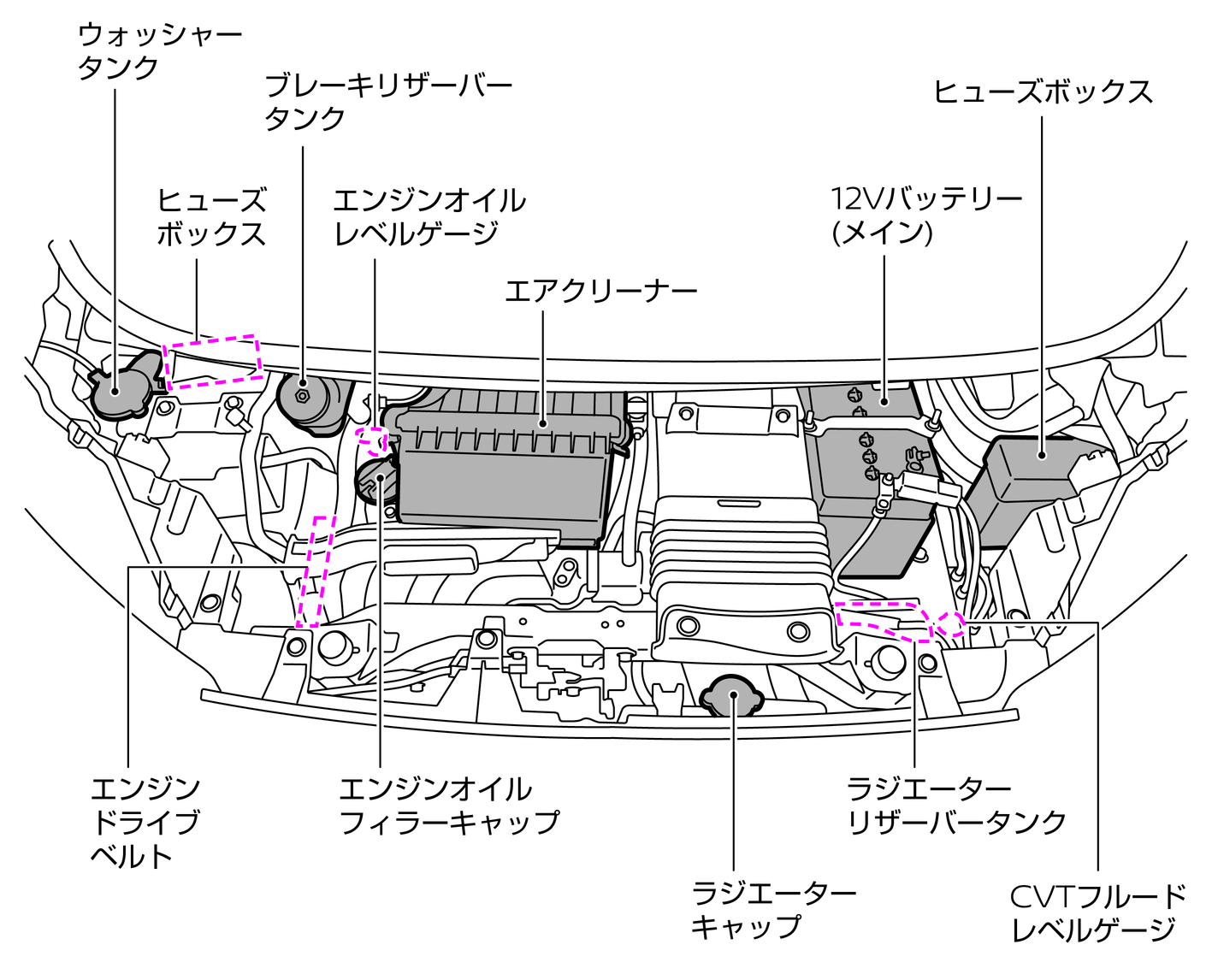 ウォッシャータンク

ブレーキリザーバータンク

ヒューズボックス

ヒューズボックス

エンジンオイルレベルゲージ

12Vバッテリー(メイン)

エアクリーナー

エンジンドライブベルト

エンジンオイルフィラーキャップ

ラジエーターリザーバータンク

ラジエーターキャップ

CVTフルードレベルゲージ