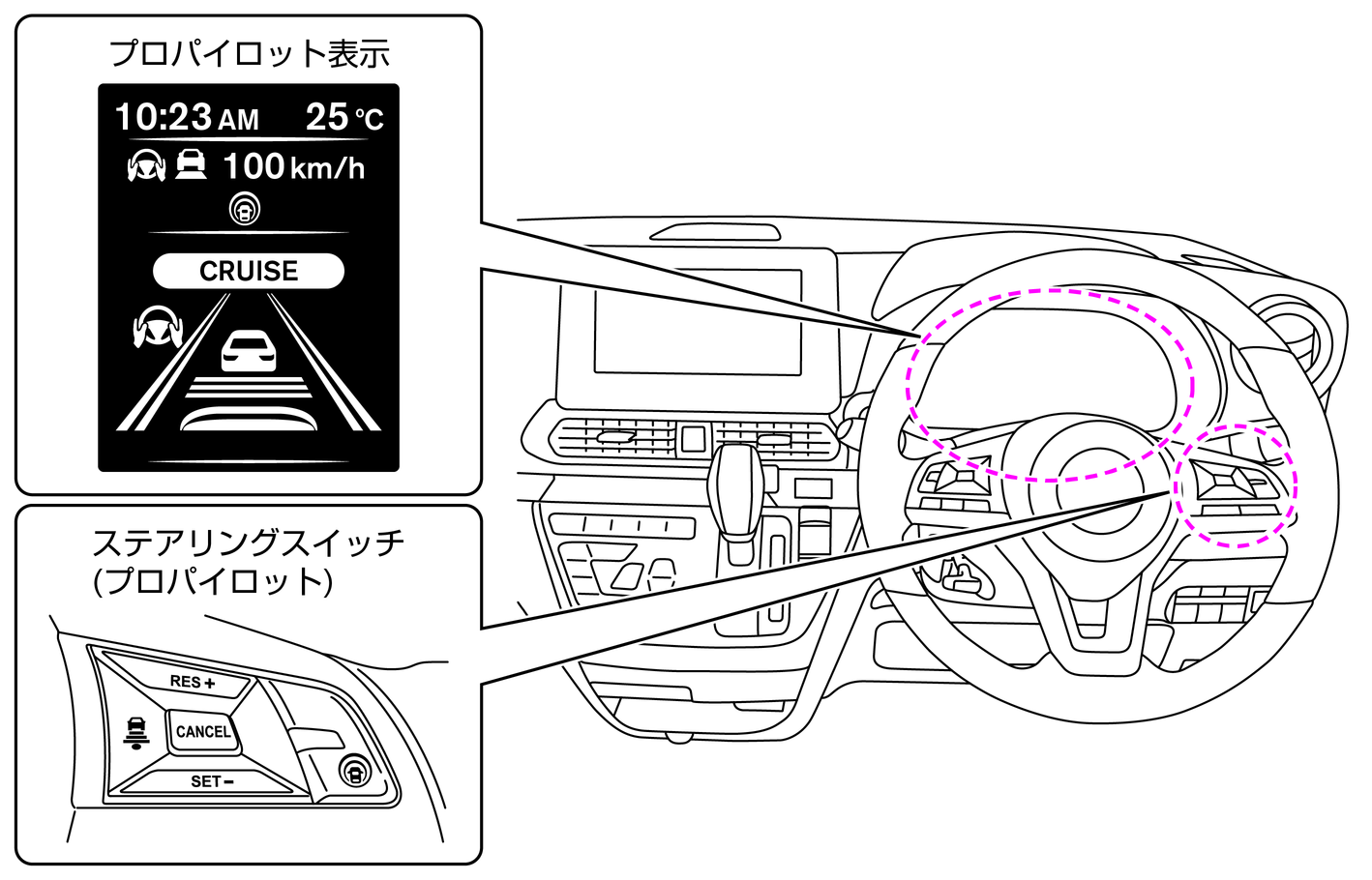 プロパイロット表示

10:23 AM 25 °C

100 km/h

CRUISE

ステアリングスイッチ
(プロパイロット)

RES +

CANCEL

SET −