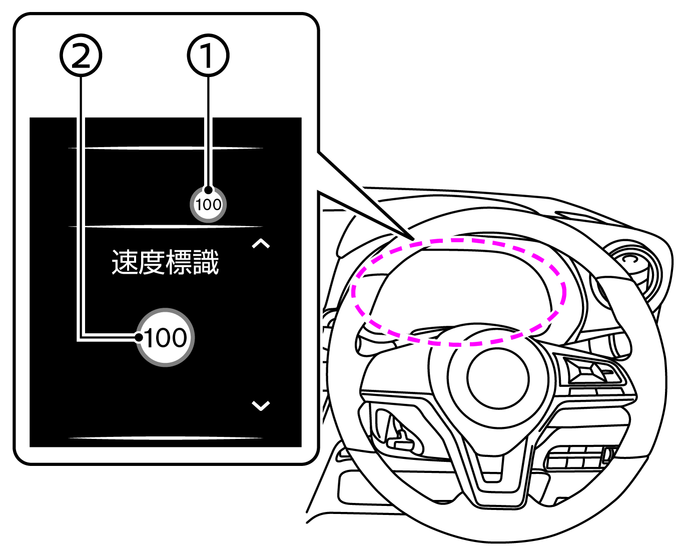 ②
①
100
速度標識
100