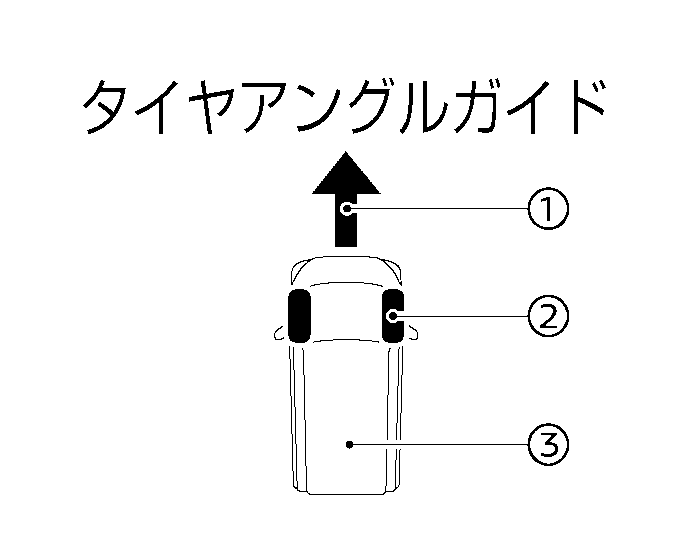 タイヤアングルガイド

①

②

③