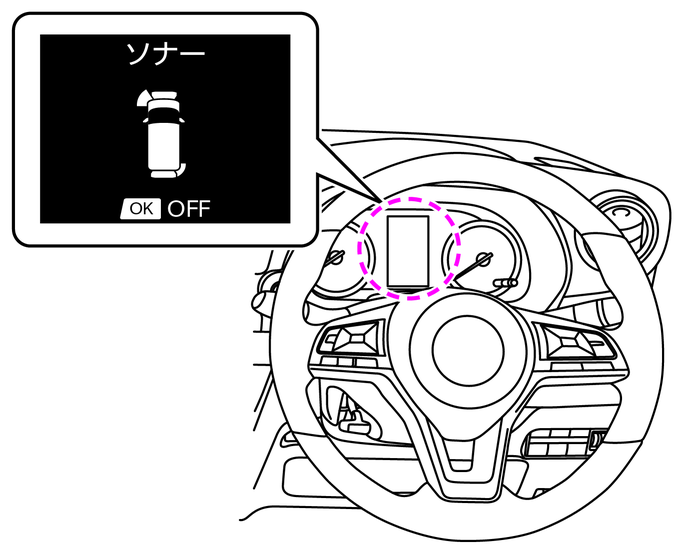 ソナー

OK OFF