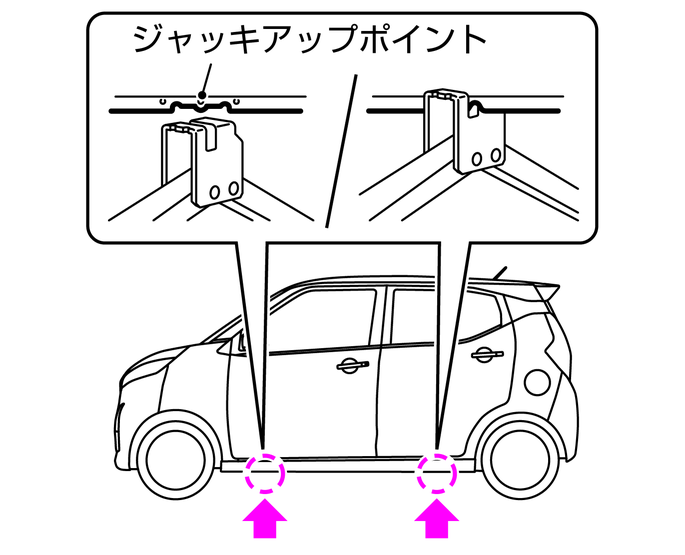 ジャッキアップポイント