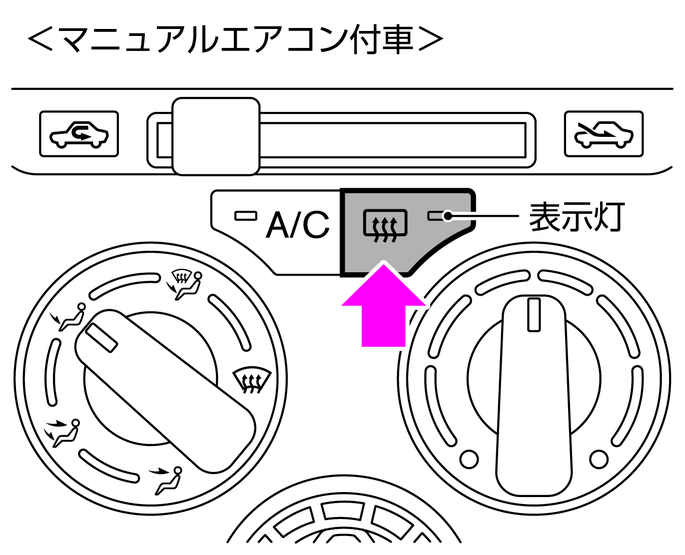 <マニュアルエアコン付車>

A/C

表示灯