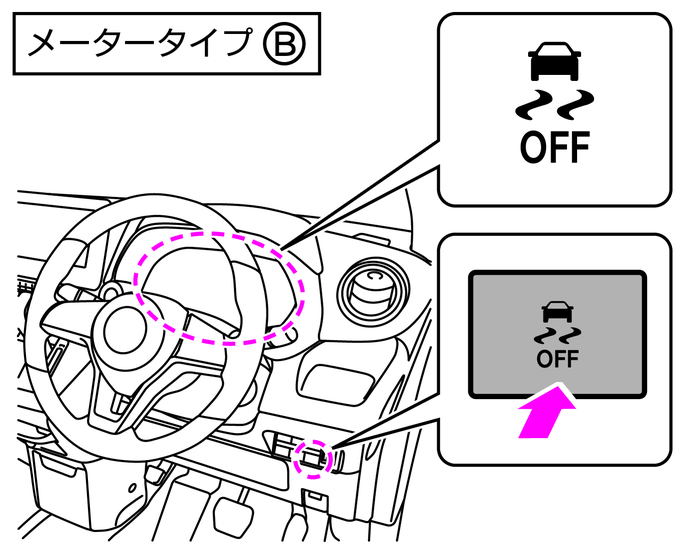 メータータイプ Ⓑ

OFF

OFF