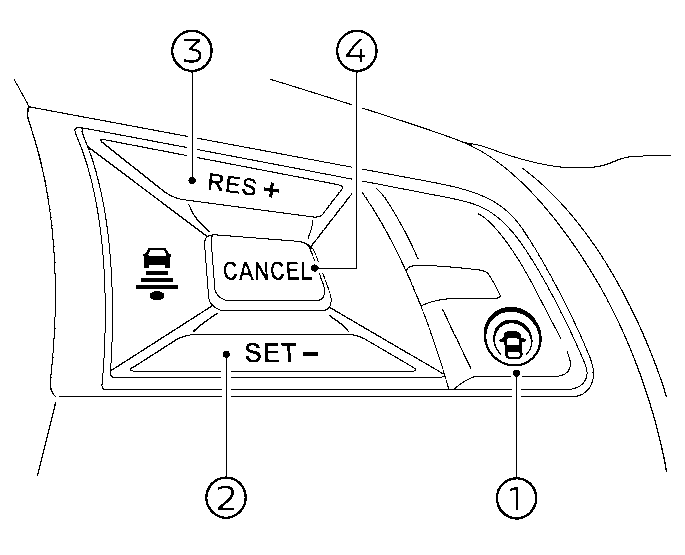 3
4
RES +
CANCEL
SET −
2
1