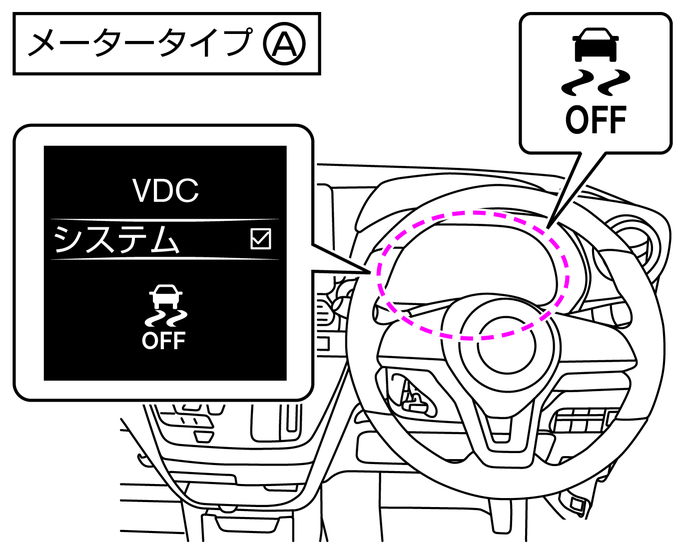 メータータイプ Ⓐ

OFF

VDC

システム ☑

OFF