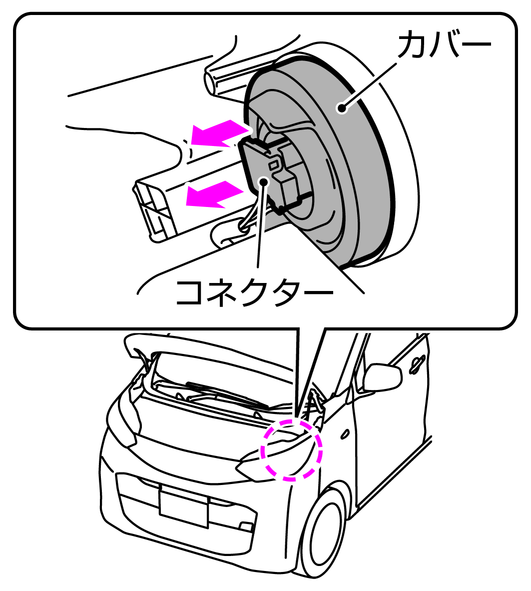 カバー

コネクター