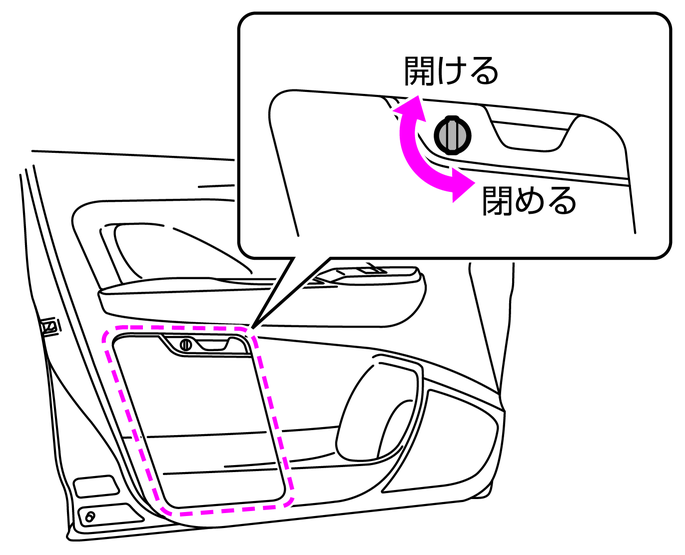 開ける

閉める