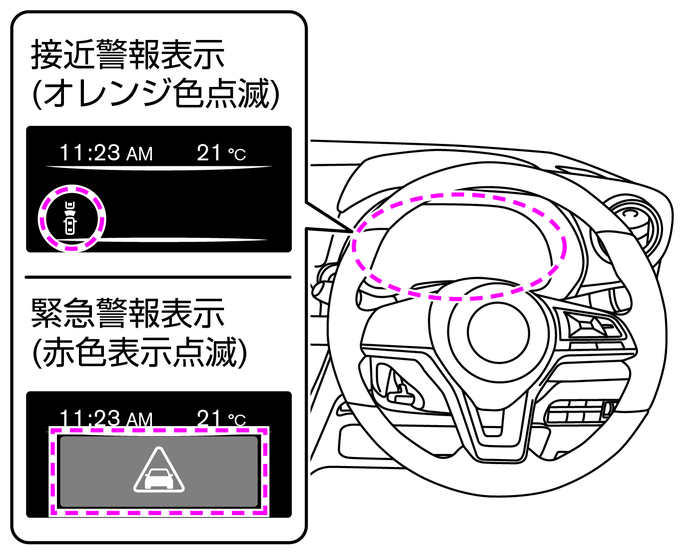 接近警報表示
(オレンジ色点滅)

11:23 AM 21 °C

緊急警報表示
(赤色表示点滅)

11:23 AM 21 °C