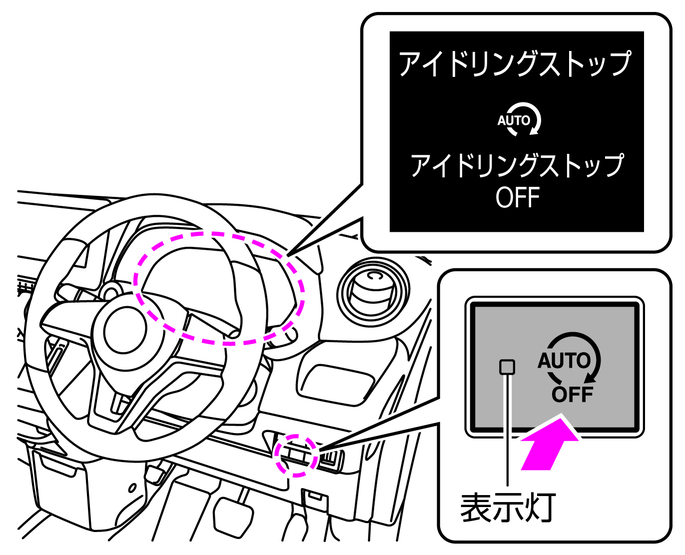 アイドリングストップ

AUTO

アイドリングストップ
OFF

AUTO
OFF

表示灯