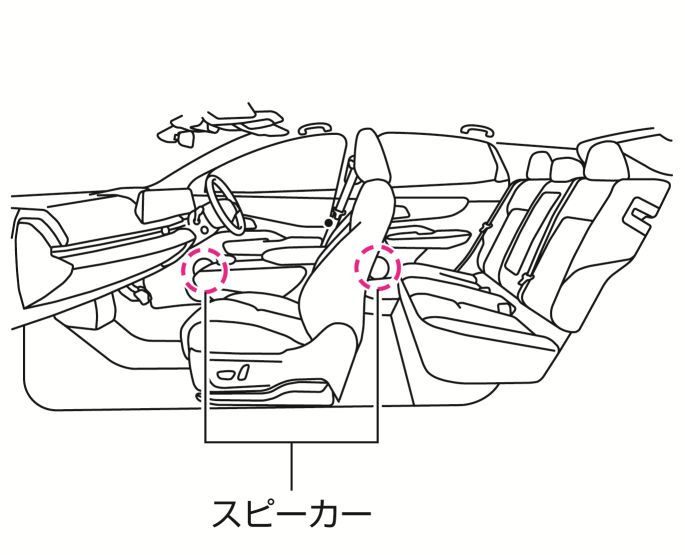 スピーカー