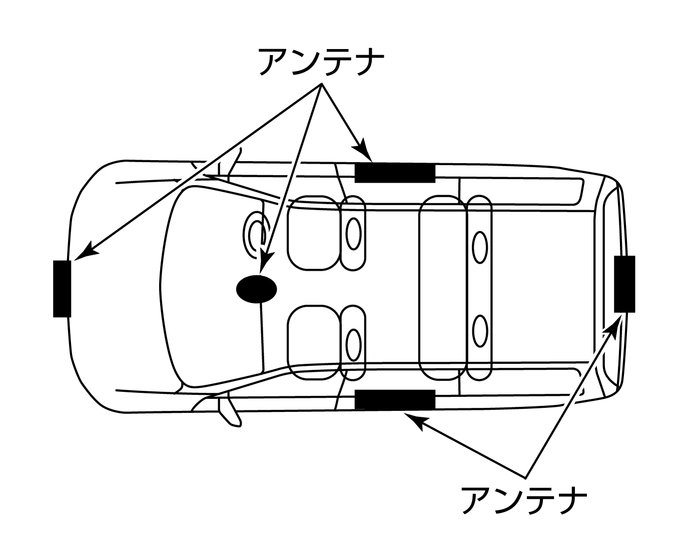 アンテナ

アンテナ