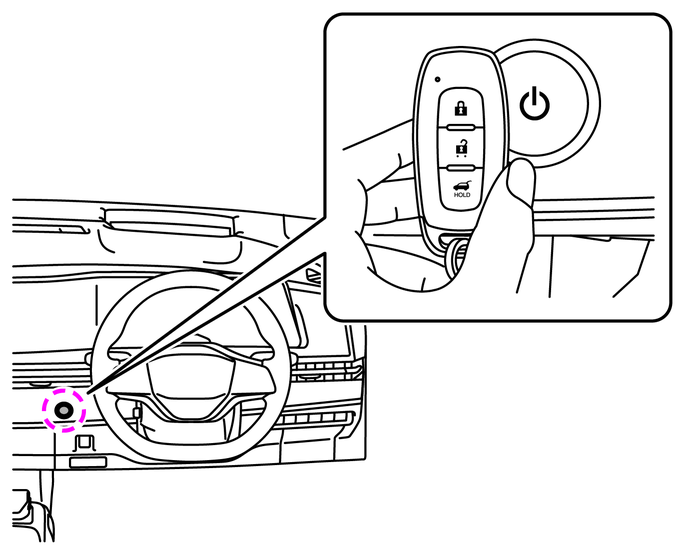 HOLD