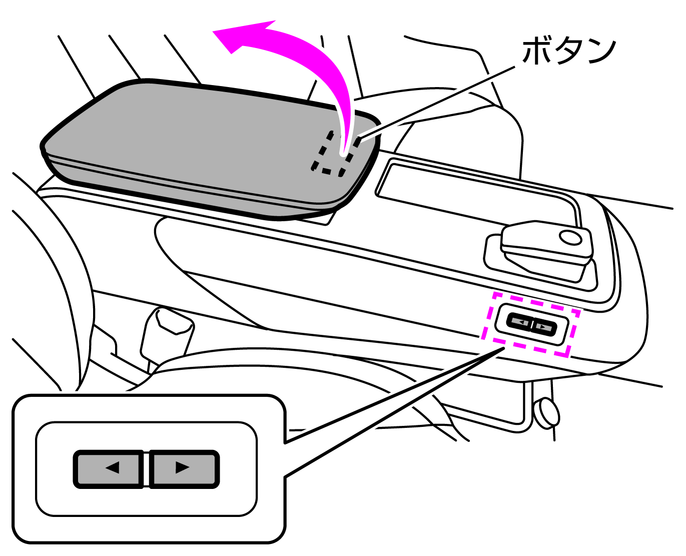 ボタン

◀ ▶