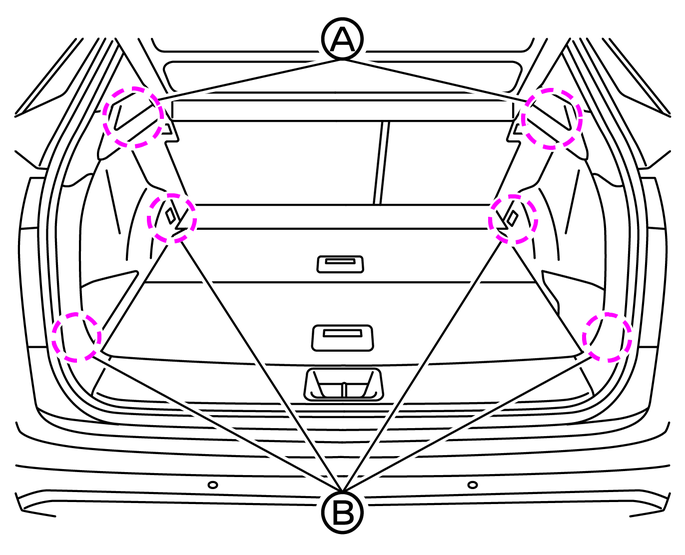 A
B