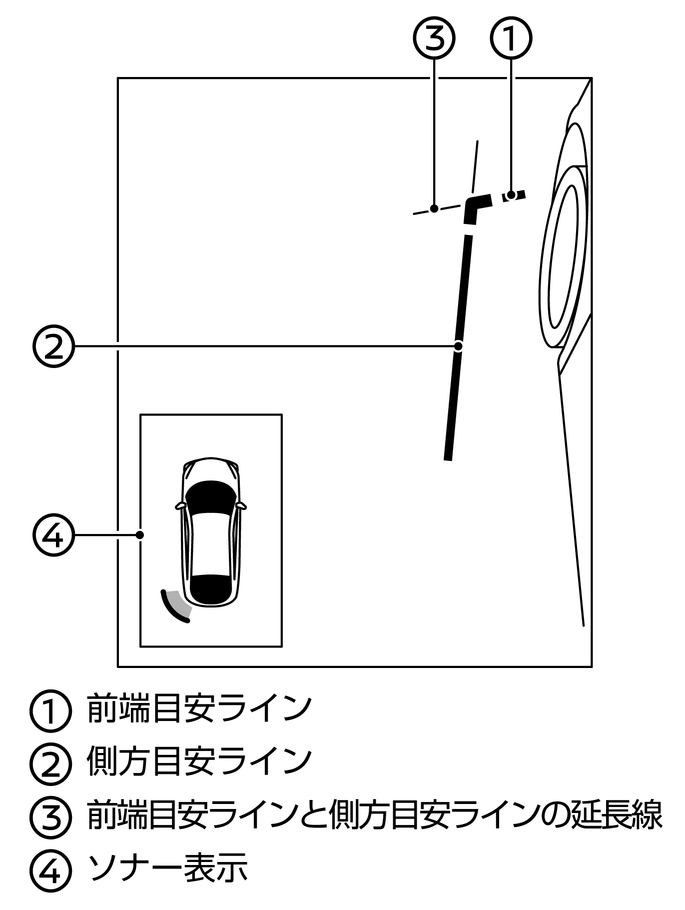 ③
①
②
④

① 前端目安ライン
② 側方目安ライン
③ 前端目安ラインと側方目安ラインの延長線
④ ソナー表示