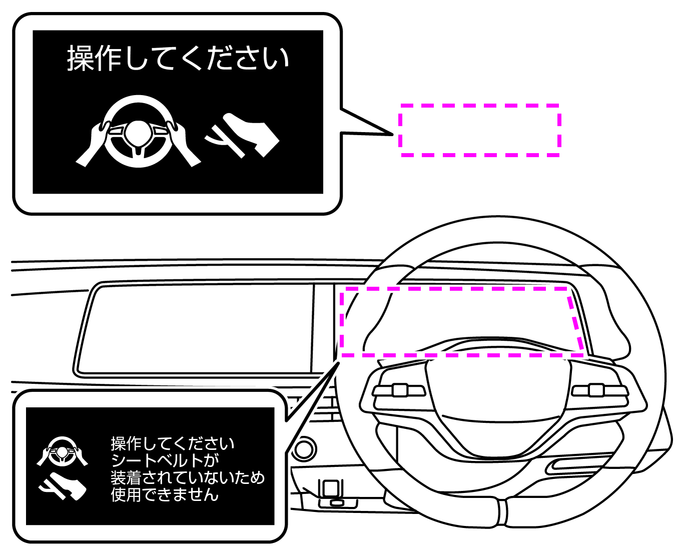 操作してください

操作してください
シートベルトが
装着されていないため
使用できません