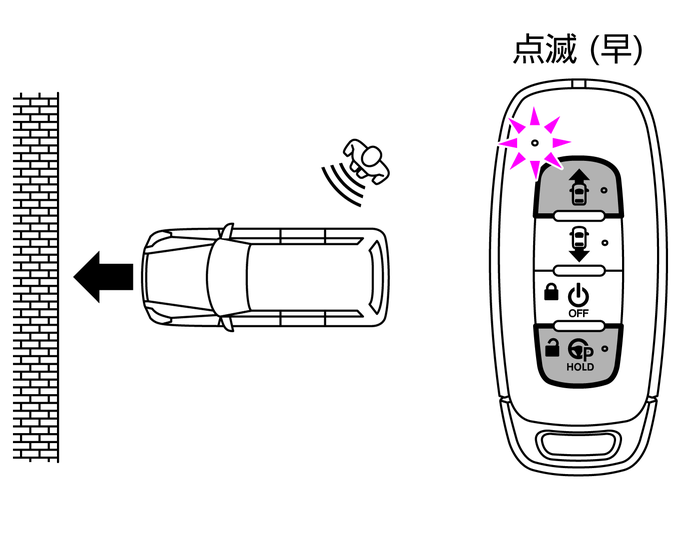 点滅 (早)

OFF

P
HOLD