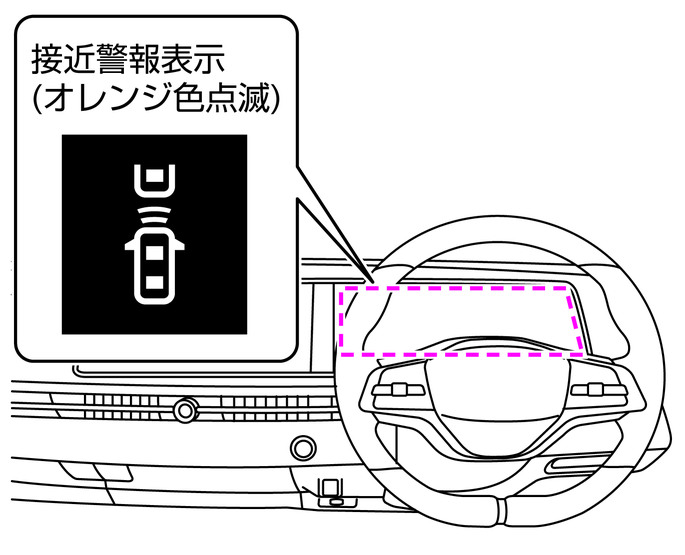 接近警報表示
(オレンジ色点滅)