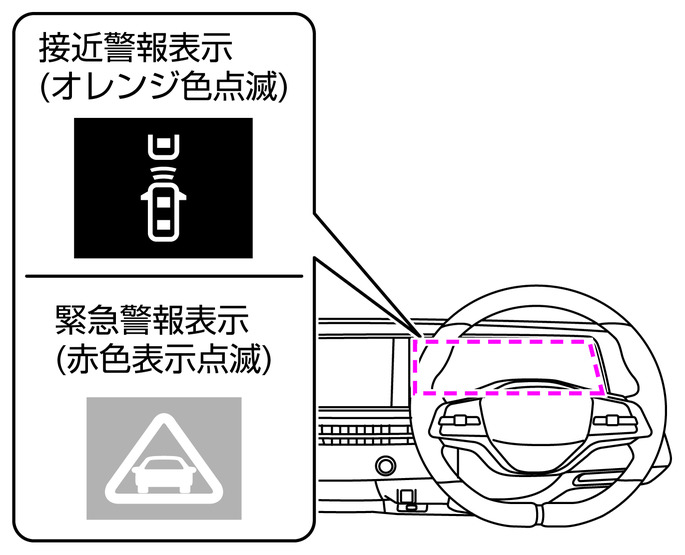 接近警報表示
(オレンジ色点滅)

緊急警報表示
(赤色表示点滅)