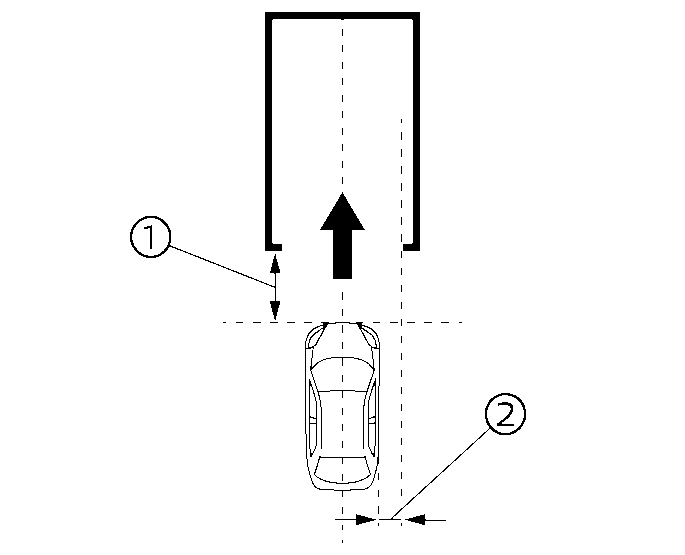 1
2