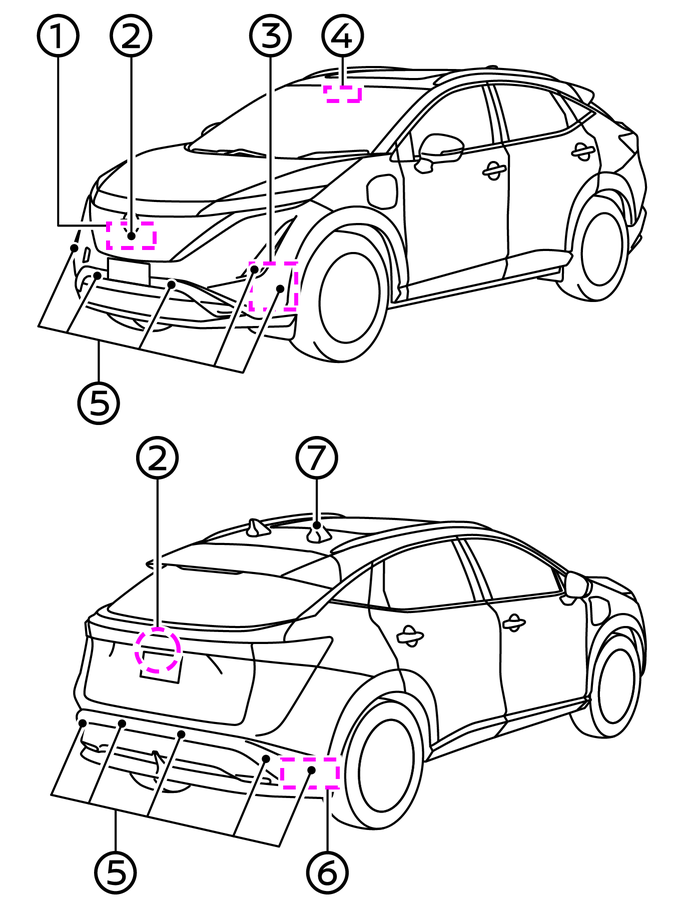 ①
②
③
④
⑤
②
⑦
⑤
⑥