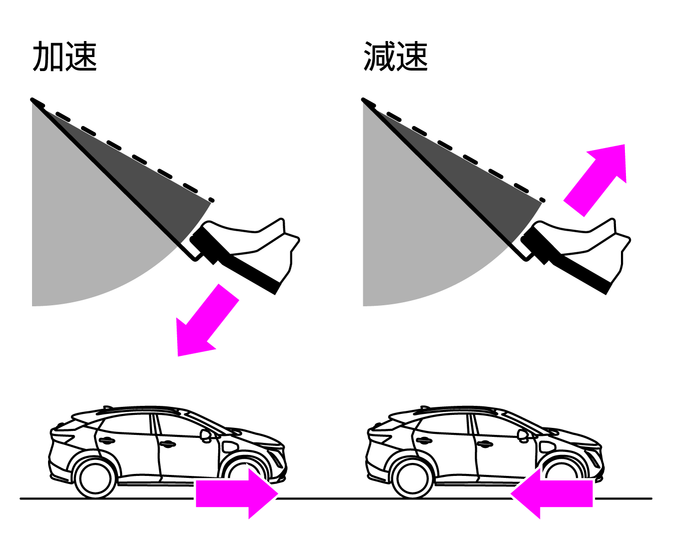 加速

減速