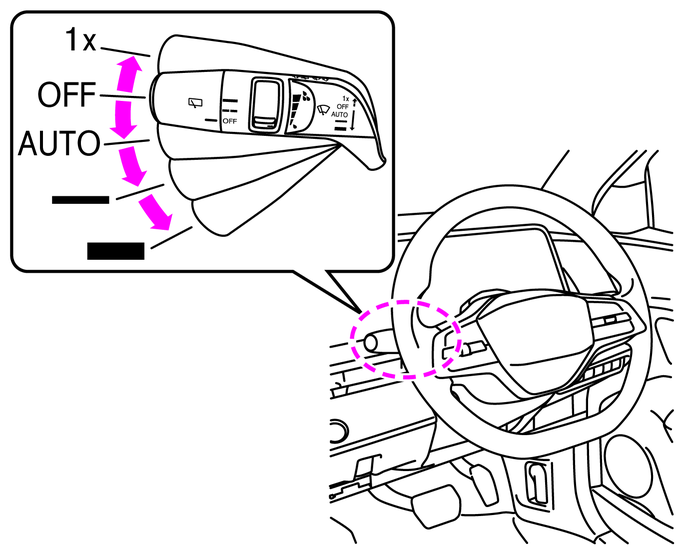 1x
OFF
AUTO
OFF
1x
OFF
AUTO